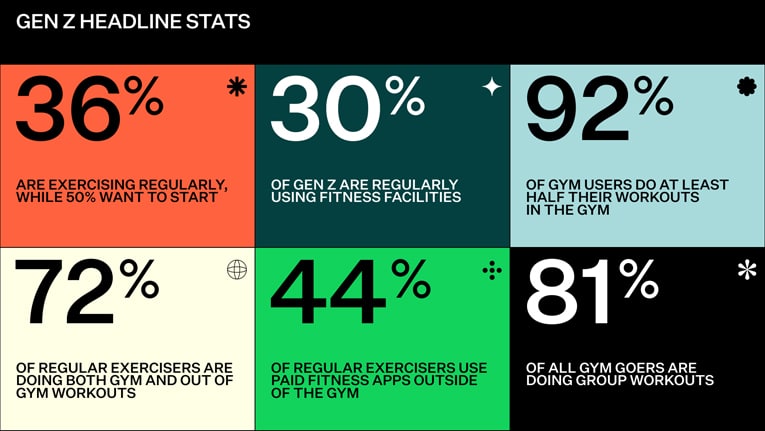 GEN Z HEADLINE STATS

36%

ARE EXERCISING REGULARLY, WHILE 50% WANT TO START

30%

OF GEN Z ARE REGULARLY USING FITNESS FACILITIES

92%

OF GYM USERS DO AT LEAST HALF THEIR WORKOUTS IN THE GYM

72%

OF REGULAR EXERCISERS ARE DOING BOTH GYM AND OUT OF GYM WORKOUTS

44%

OF REGULAR EXERCISERS USE PAID FITNESS APPS OUTSIDE OF THE GYM

81%

OF ALL GYM GOERS ARE DOING GROUP WORKOUTS